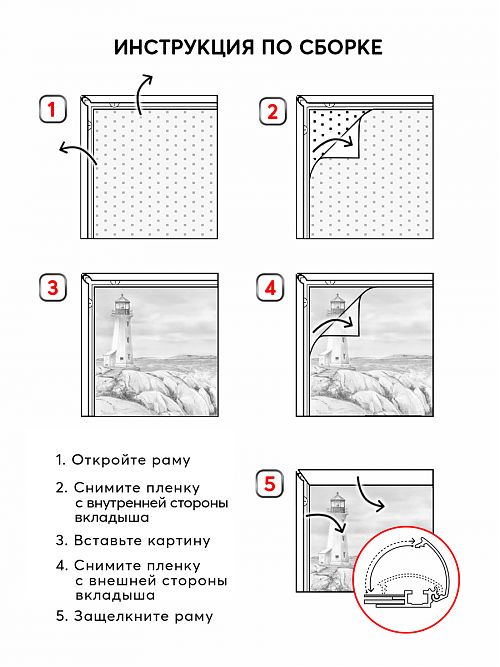 ИНСТРУКЦИЯ ПО СБОРКЕ

1

2

3

4

1. Откройте раму

2. Снимите пленку с внутренней стороны вкладыша

3. Вставьте картину

4. Снимите пленку с внешней стороны вкладыша

5. Защелкните раму

5